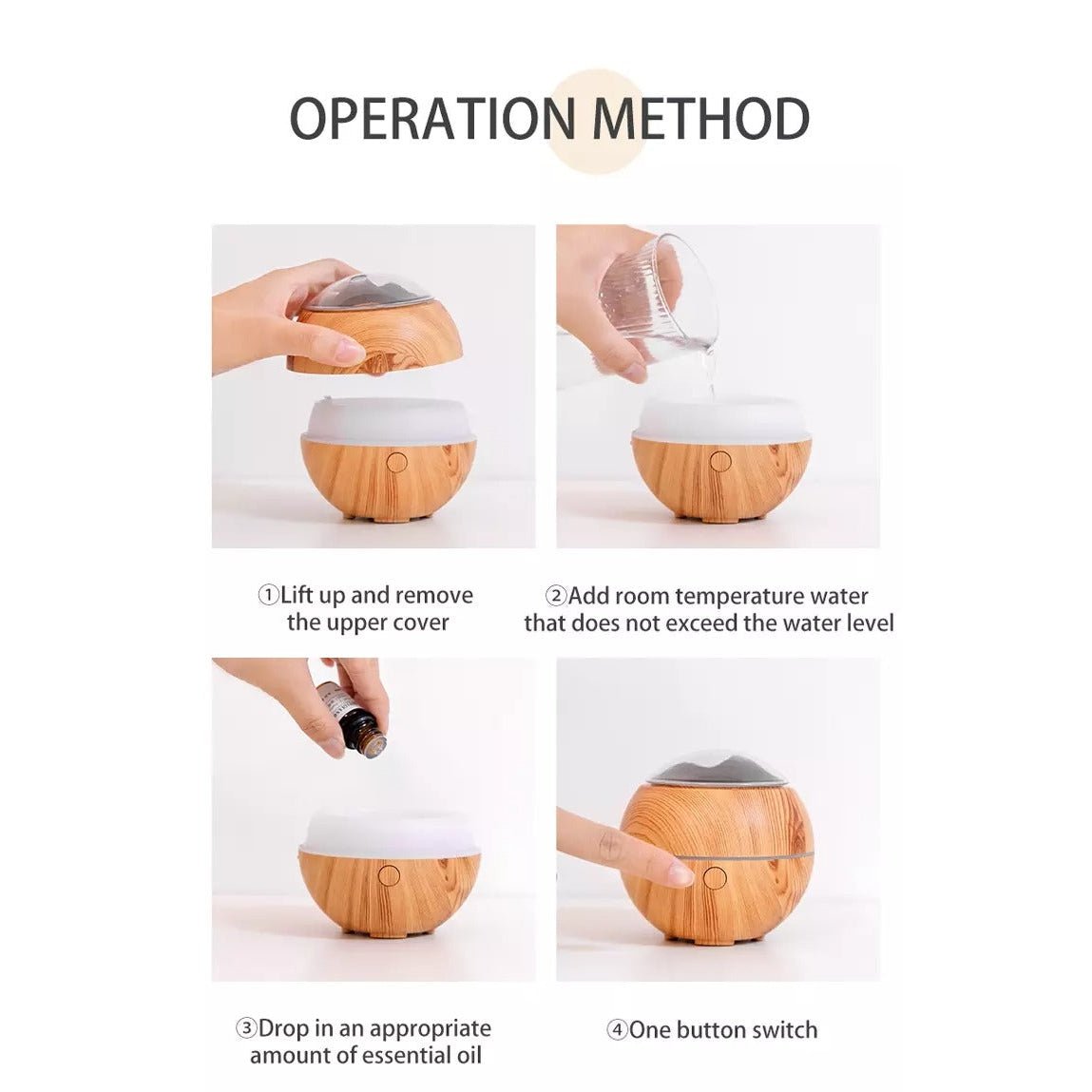 OPERATION METHOD

①Lift up and remove the upper cover

②Add room temperature water that does not exceed the water level

③Drop in an appropriate amount of essential oil

④One button switch